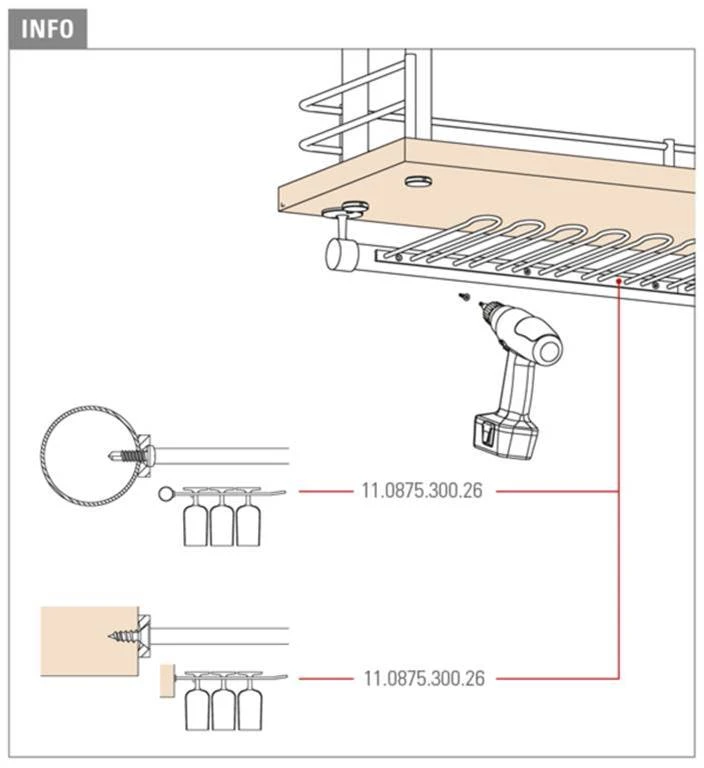 INFO

11.0875.300.26

11.0875.300.26