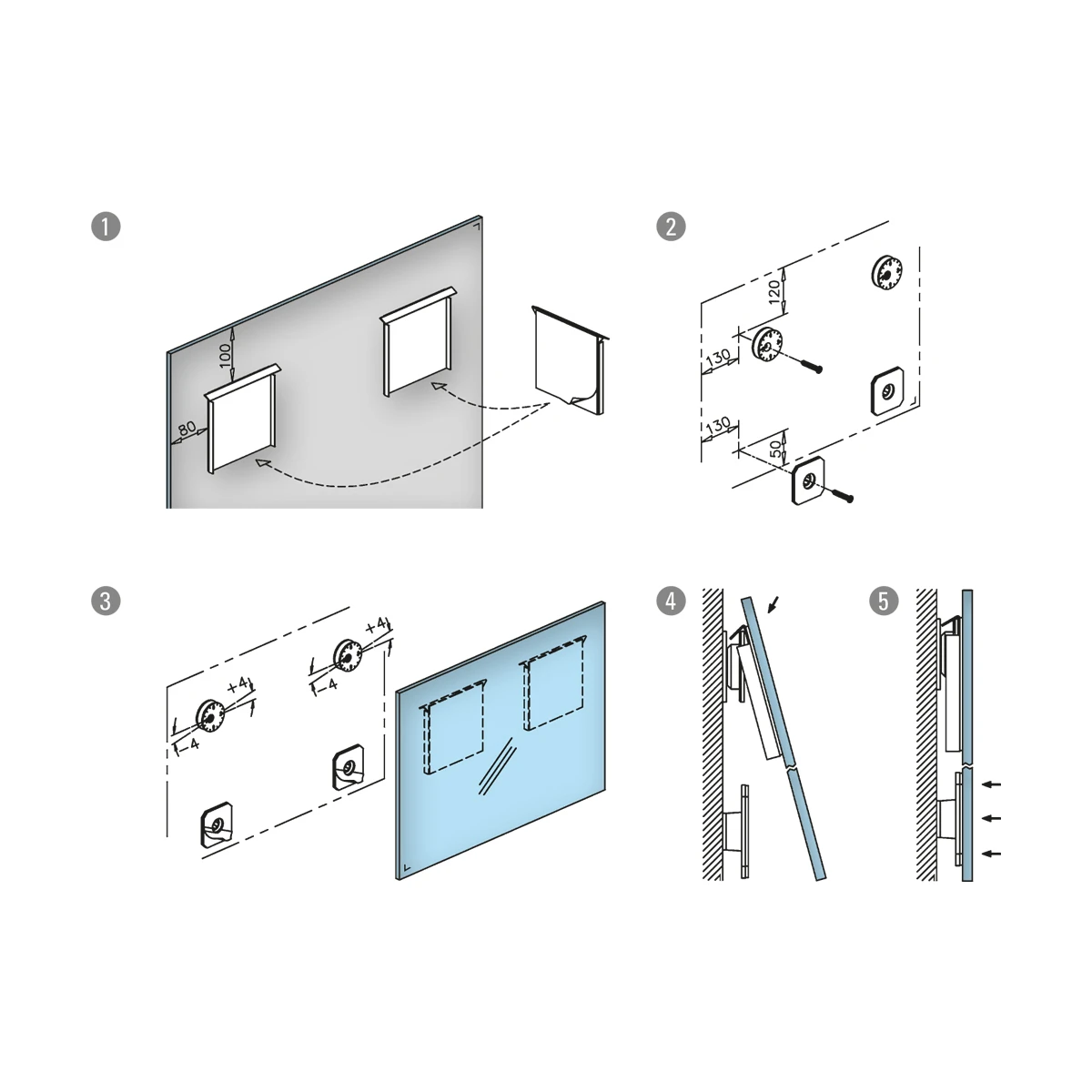 1

100

80

2

120

130

130

50

3

+4

-4

+4

-4

4

5