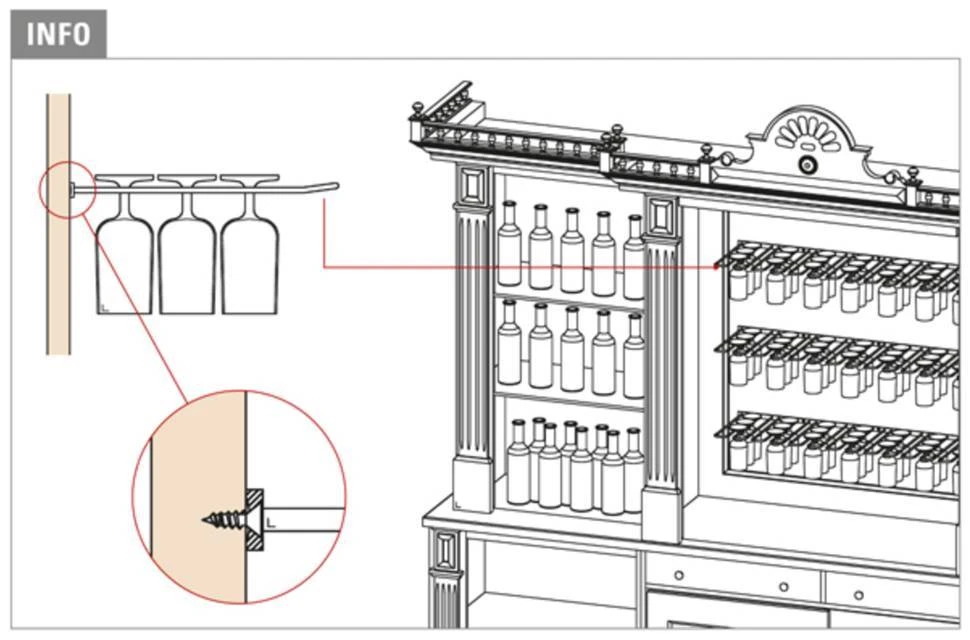 INFO