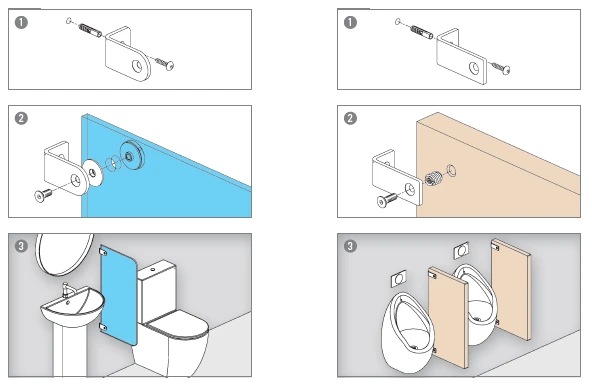 1

2

3

1

2

3